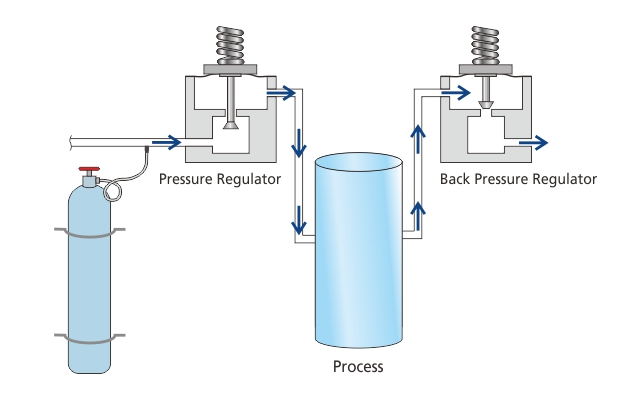 Pressure Regulator

Back Pressure Regulator

Process